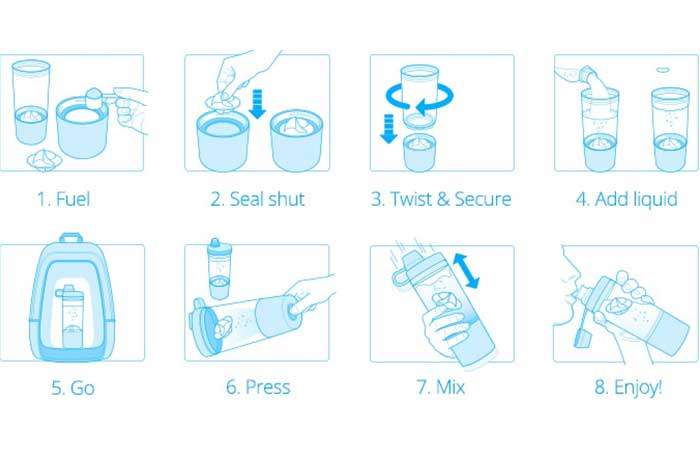 1. Fuel

2. Seal shut

3. Twist & Secure

4. Add liquid

5. Go

6. Press

7. Mix

8. Enjoy!